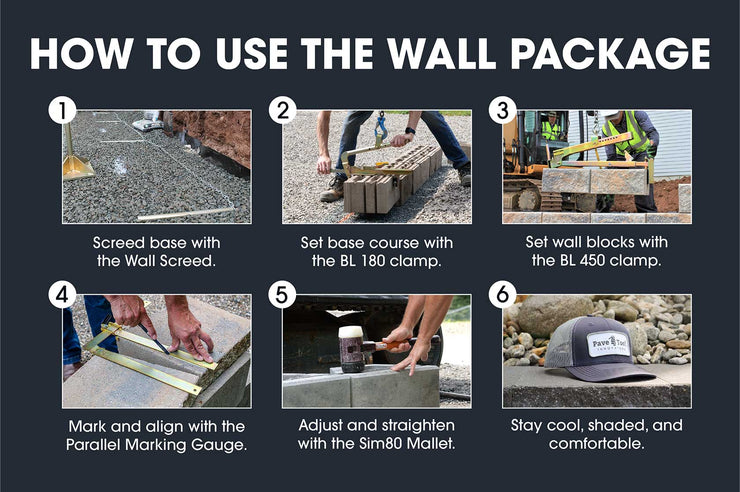 HOW TO USE THE WALL PACKAGE

1

Screed base with the Wall Screed.

2

Set base course with the BL 180 clamp.

3

Set wall blocks with the BL 450 clamp.

4

Mark and align with the Parallel Marking Gauge.

5

Adjust and straighten with the Sim80 Mallet.

6

Pave Tool INNOVATORS

Stay cool, shaded, and comfortable.